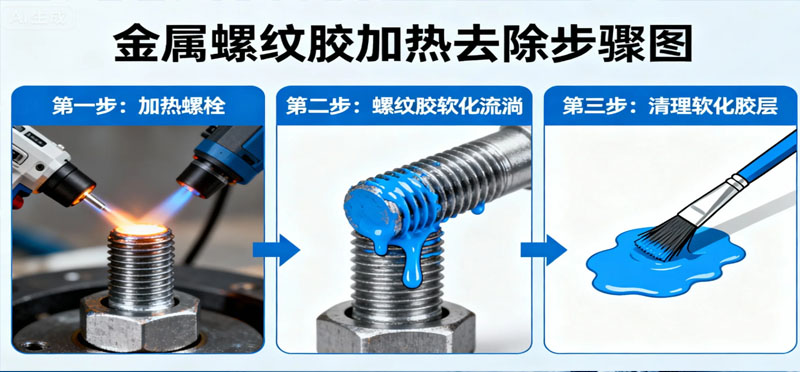 AI生成

金属螺纹胶加热去除步骤图

第一步：加热螺栓

第二步：螺纹胶软化流淌

第三步：清理软化胶层